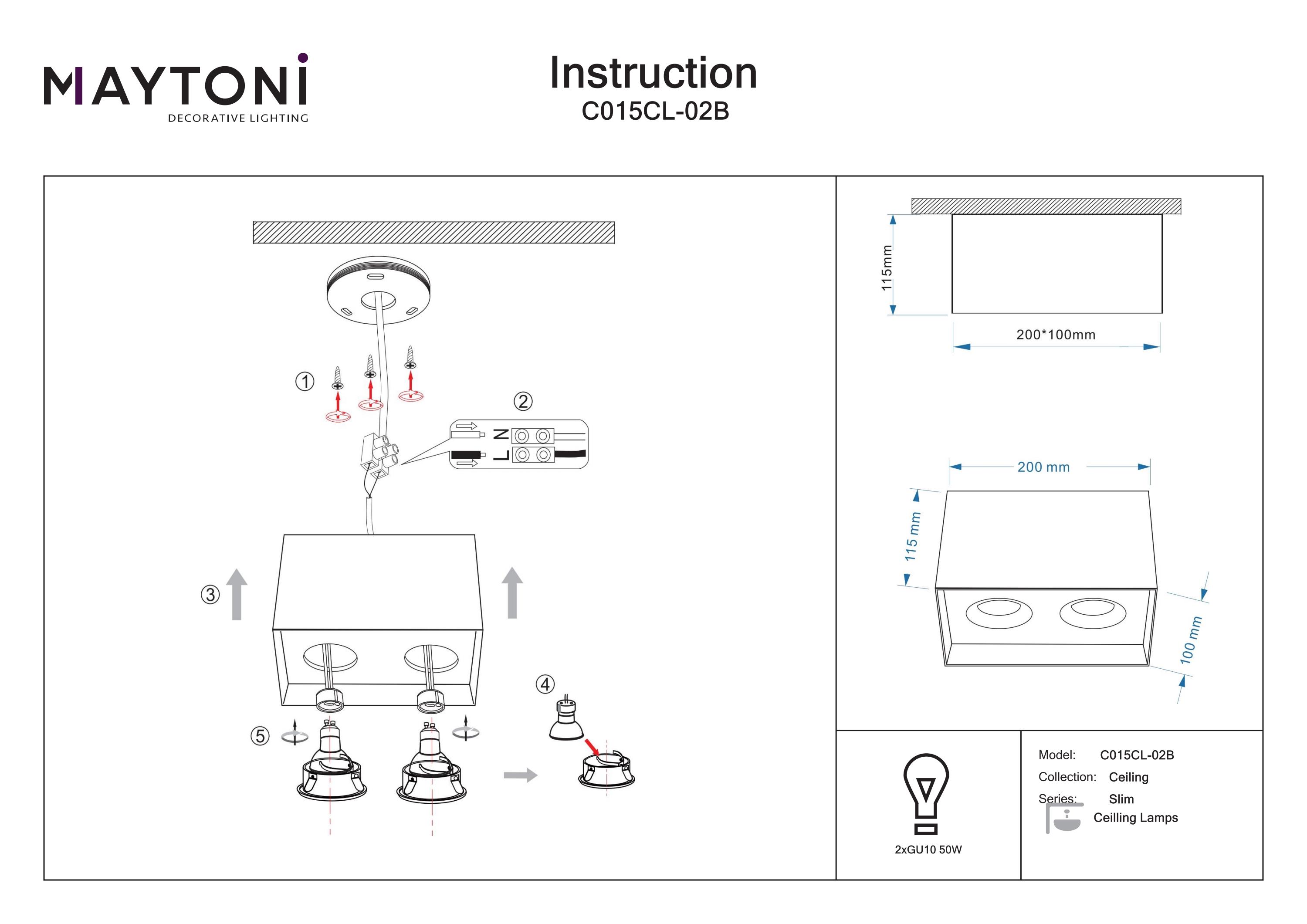 MAYTONI
DECORATIVE LIGHTING

Instruction
C015CL-02B

①
②
N
L
③
④
⑤

115mm
200*100mm

200 mm
115 mm
100 mm

2xGU10 50W

Model: C015CL-02B
Collection: Ceiling
Series: Slim
Ceilling Lamps