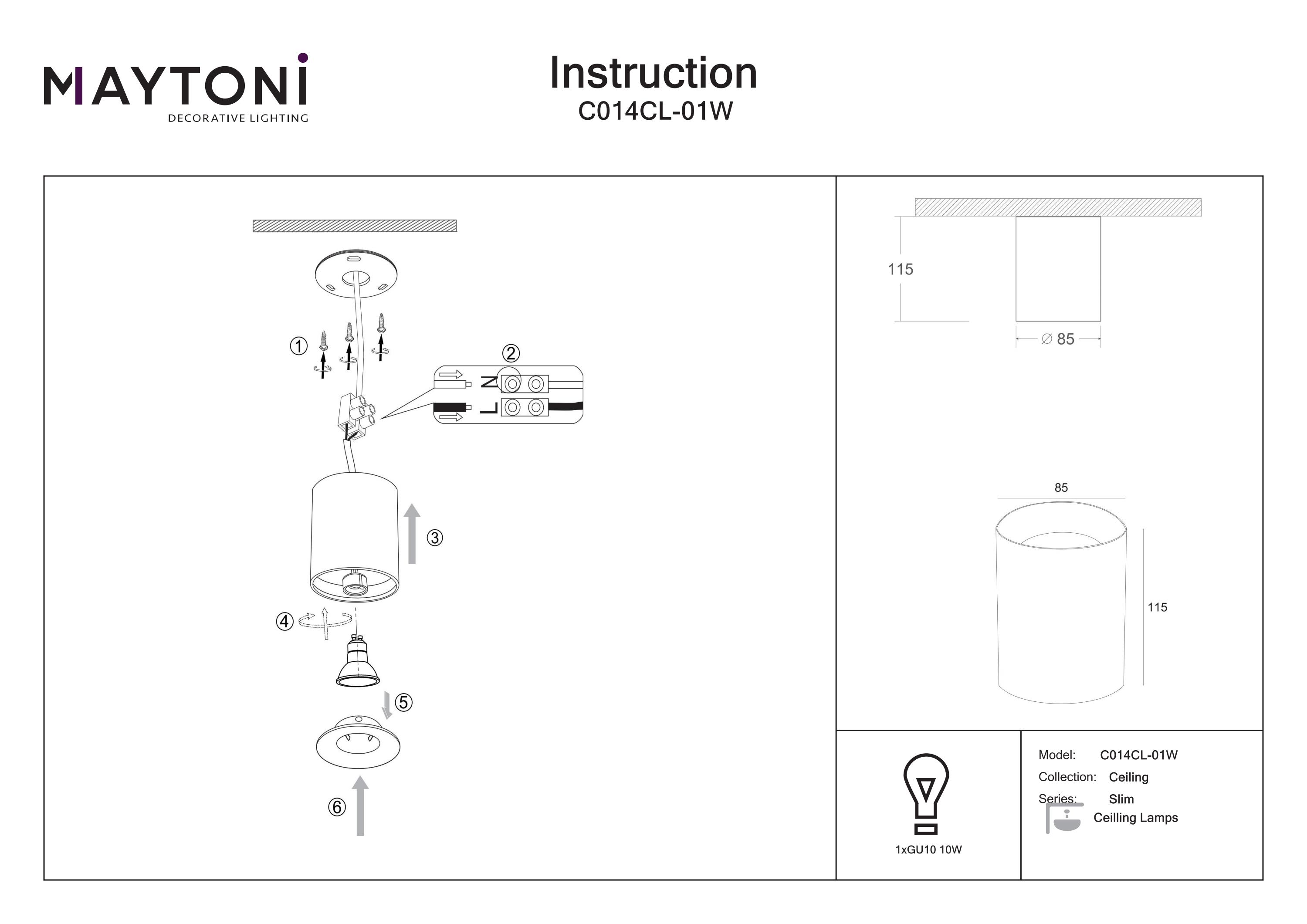 MAYTONI
DECORATIVE LIGHTING

Instruction
C014CL-01W

①
②
N
L
③
④
⑤
⑥

115
∅ 85

85
115

1xGU10 10W

Model: C014CL-01W
Collection: Ceiling
Series: Slim
Ceilling Lamps