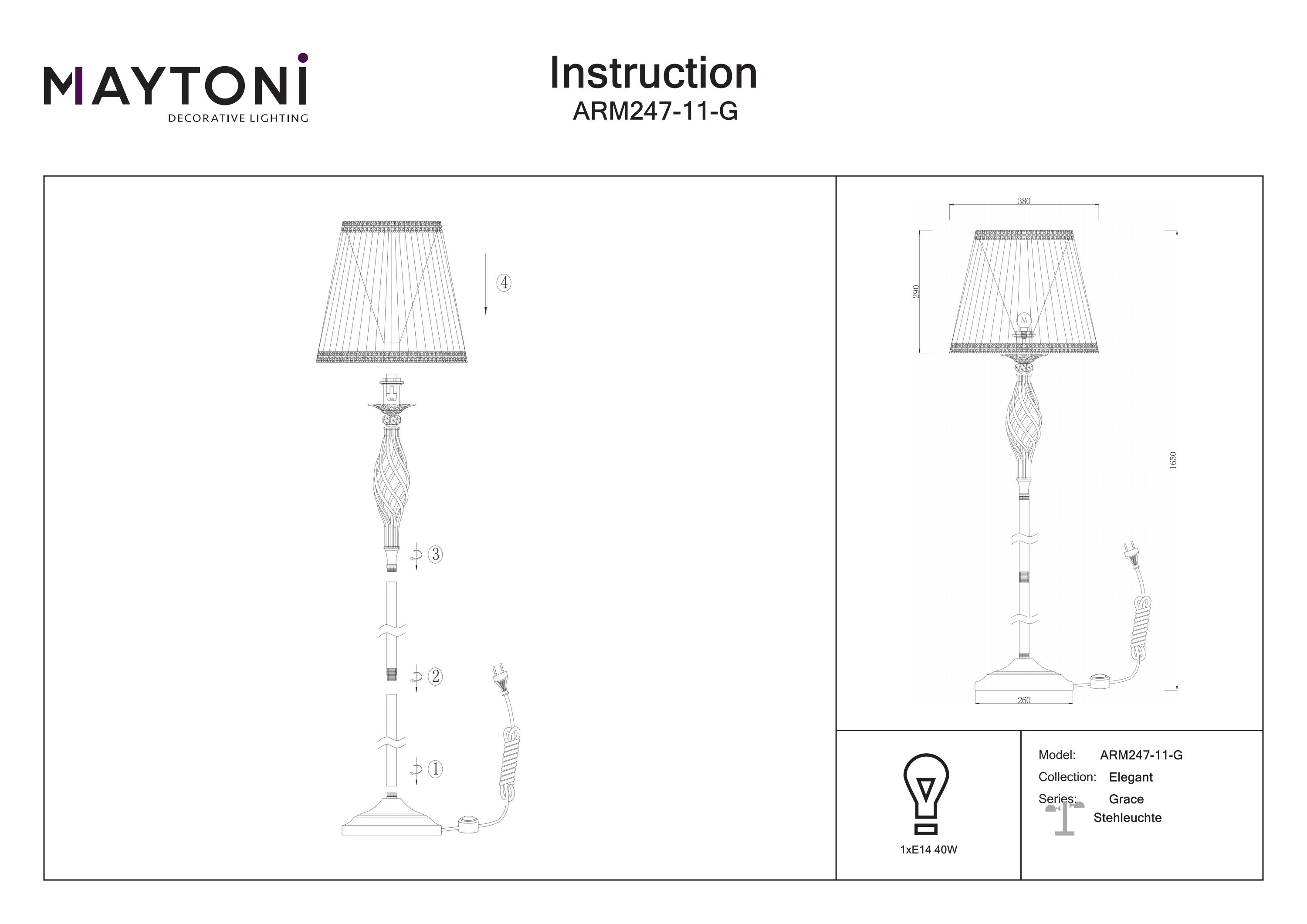 MAYTONI
DECORATIVE LIGHTING

Instruction
ARM247-11-G

4

3

2

1

380

290

1650

260

1xE14 40W

Model: ARM247-11-G
Collection: Elegant
Series: Grace
Stehleuchte