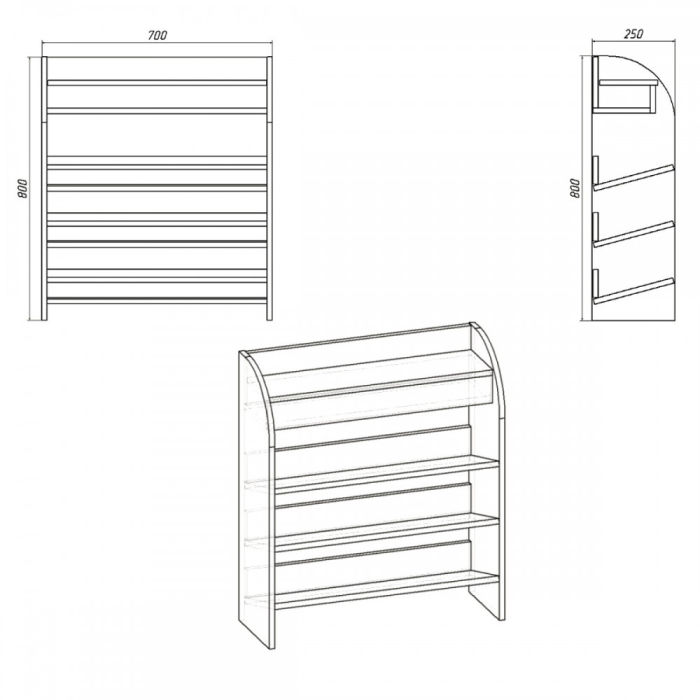 700

800

250

800