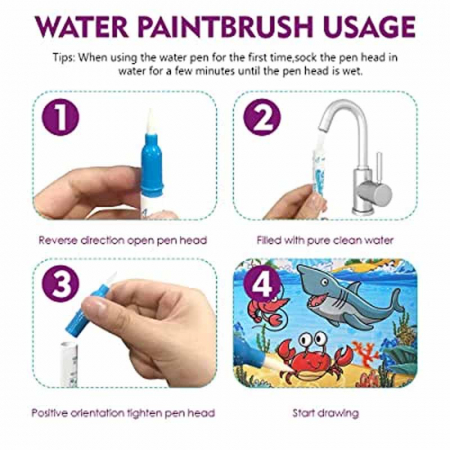 WATER PAINTBRUSH USAGE

Tips: When using the water pen for the first time,sock the pen head in water for a few minutes until the pen head is wet.

1

Reverse direction open pen head

2

Filled with pure clean water

3

Positive orientation tighten pen head

4

Start drawing