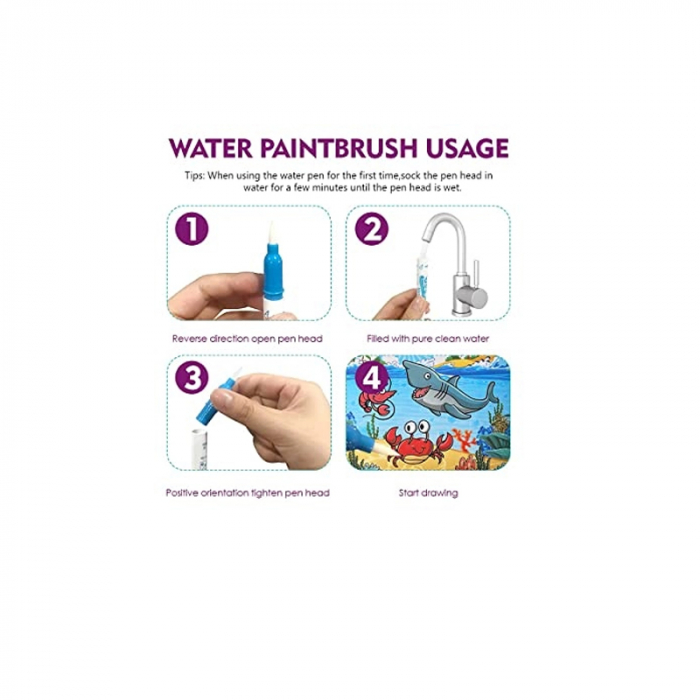 WATER PAINTBRUSH USAGE

Tips: When using the water pen for the first time,sock the pen head in water for a few minutes until the pen head is wet.

1

Reverse direction open pen head

2

Filled with pure clean water

3

Positive orientation tighten pen head

4

Start drawing