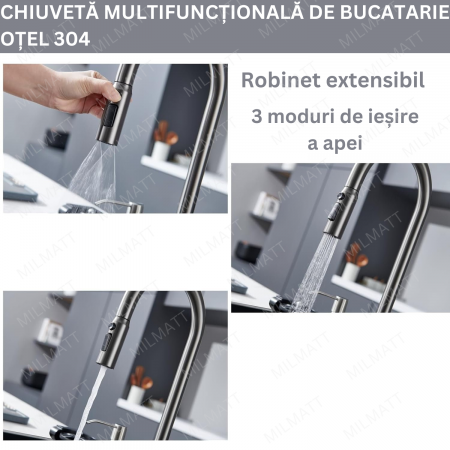 CHIUVETĂ MULTIFUNCȚIONALĂ DE BUCATARIE OȚEL 304

Robinet extensibil

3 moduri de ieșire a apei

MILMATT