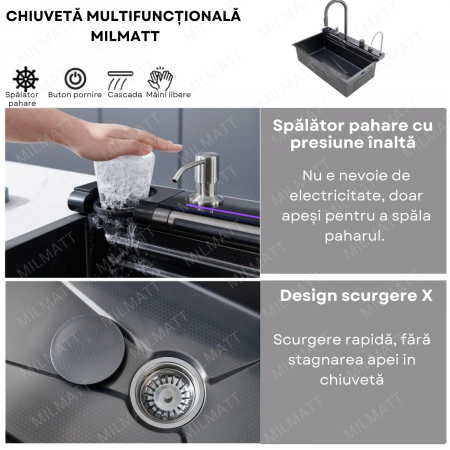 CHIUVETĂ MULTIFUNCȚIONALĂ MILMATT

Spălător pahare
Buton pornire
Cascada
Mâini libere

Spălător pahare cu presiune înaltă

Nu e nevoie de electricitate, doar apeși pentru a spăla paharul.

Design scurgere X

Scurgere rapidă, fără stagnarea apei in chiuvetă

MILMATT