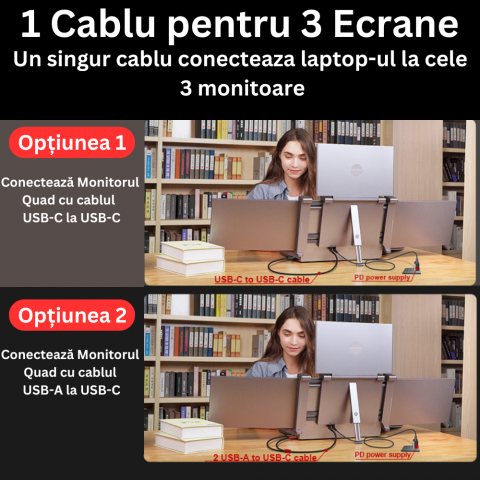 1 Cablu pentru 3 Ecrane
Un singur cablu conecteaza laptop-ul la cele 3 monitoare

Opțiunea 1

Conectează Monitorul Quad cu cablul USB-C la USB-C

USB-C to USB-C cable

PD power supply

Opțiunea 2

Conectează Monitorul Quad cu cablul USB-A la USB-C

2 USB-A to USB-C cable

PD power supply