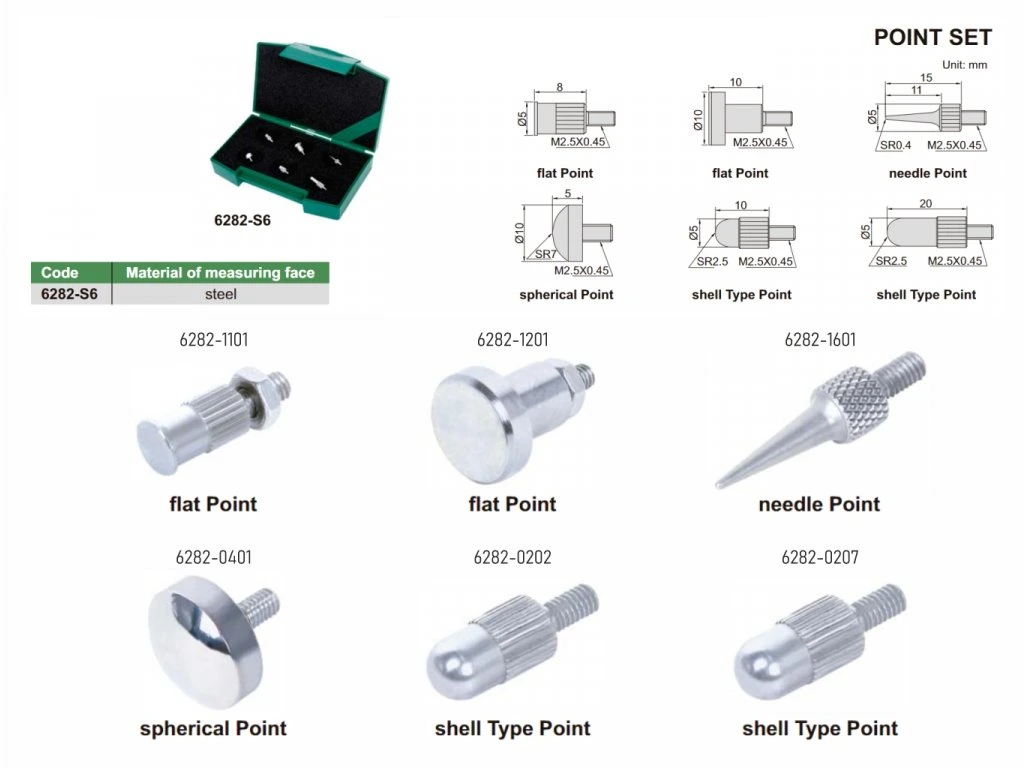 POINT SET

Unit: mm

6282-S6

| Code | Material of measuring face |
|---|---|
| 6282-S6 | steel |

8
Ø5
M2.5X0.45
flat Point

10
Ø10
M2.5X0.45
flat Point

15
11
Ø5
SR0.4
M2.5X0.45
needle Point

5
Ø10
SR7
M2.5X0.45
spherical Point

10
Ø5
SR2.5
M2.5X0.45
shell Type Point

20
Ø5
SR2.5
M2.5X0.45
shell Type Point

6282-1101
flat Point

6282-1201
flat Point

6282-1601
needle Point

6282-0401
spherical Point

6282-0202
shell Type Point

6282-0207
shell Type Point