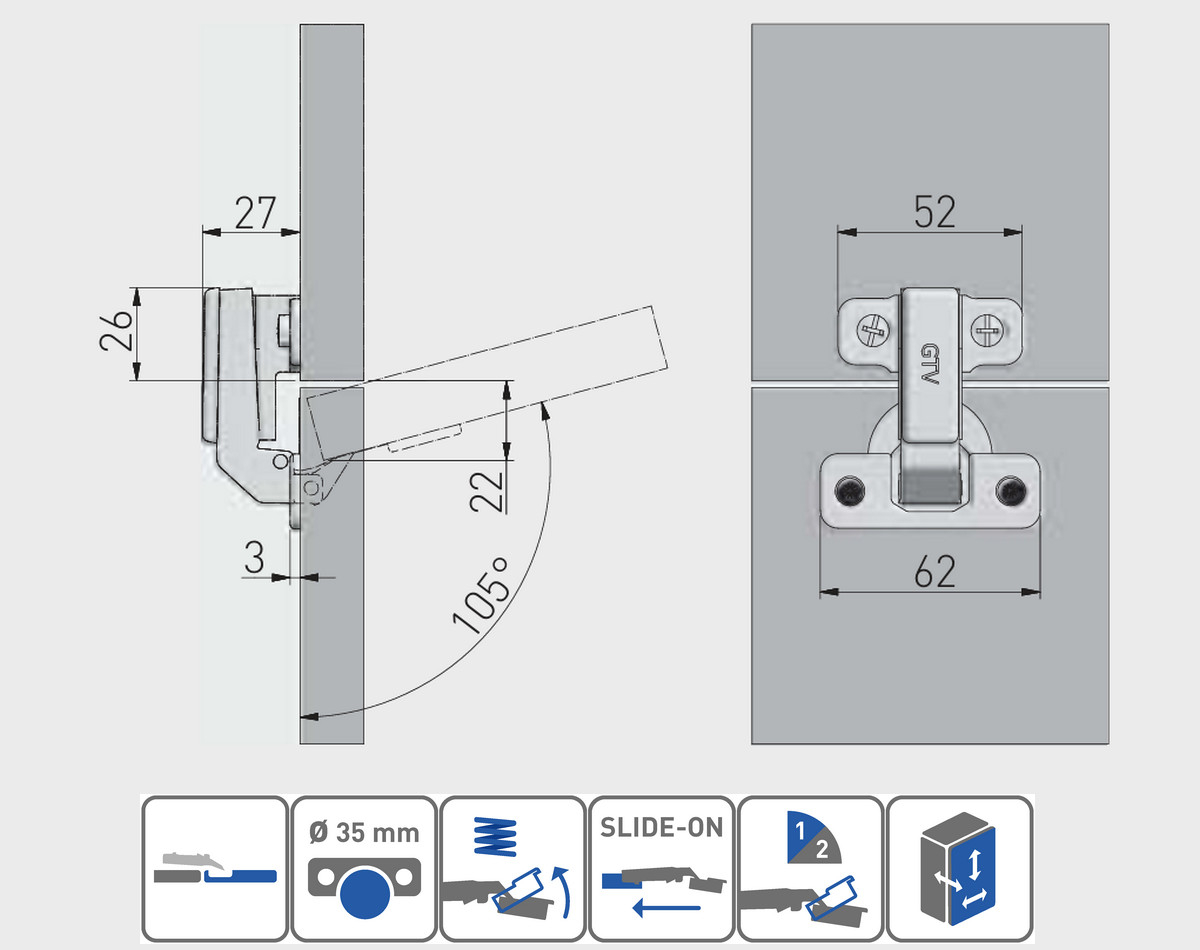 27

26

22

3

105°

52

GTV

62

Ø 35 mm

SLIDE-ON

1
2