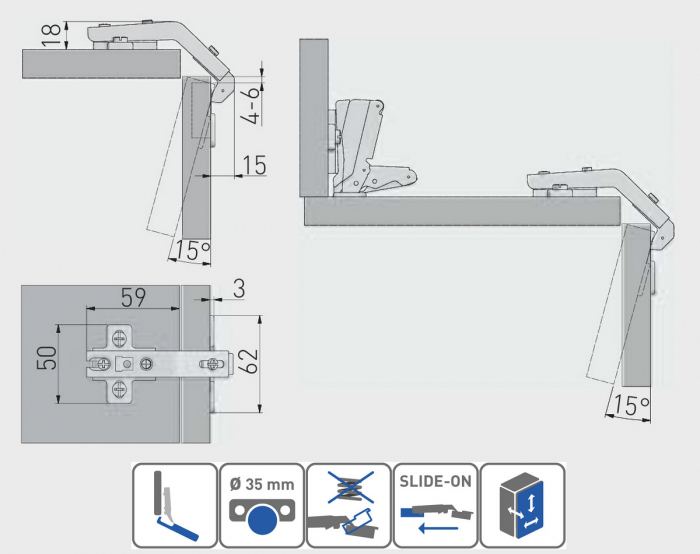 18
4-6
15
15°
59
3
50
62
15°
Ø 35 mm
SLIDE-ON