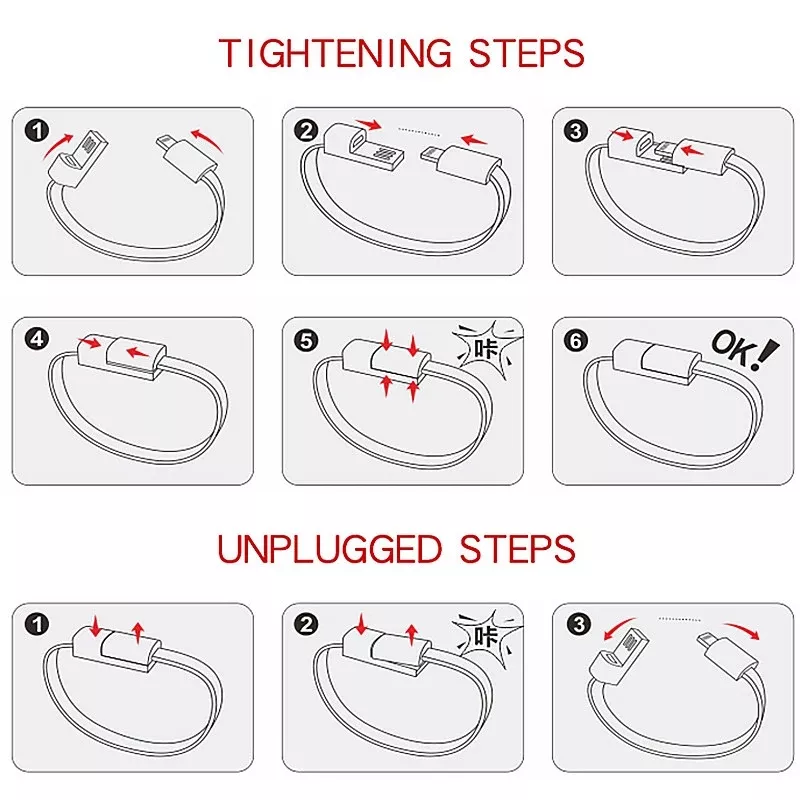 TIGHTENING STEPS

1

2

3

4

5 咔

6 OK!

UNPLUGGED STEPS

1

2 咔

3