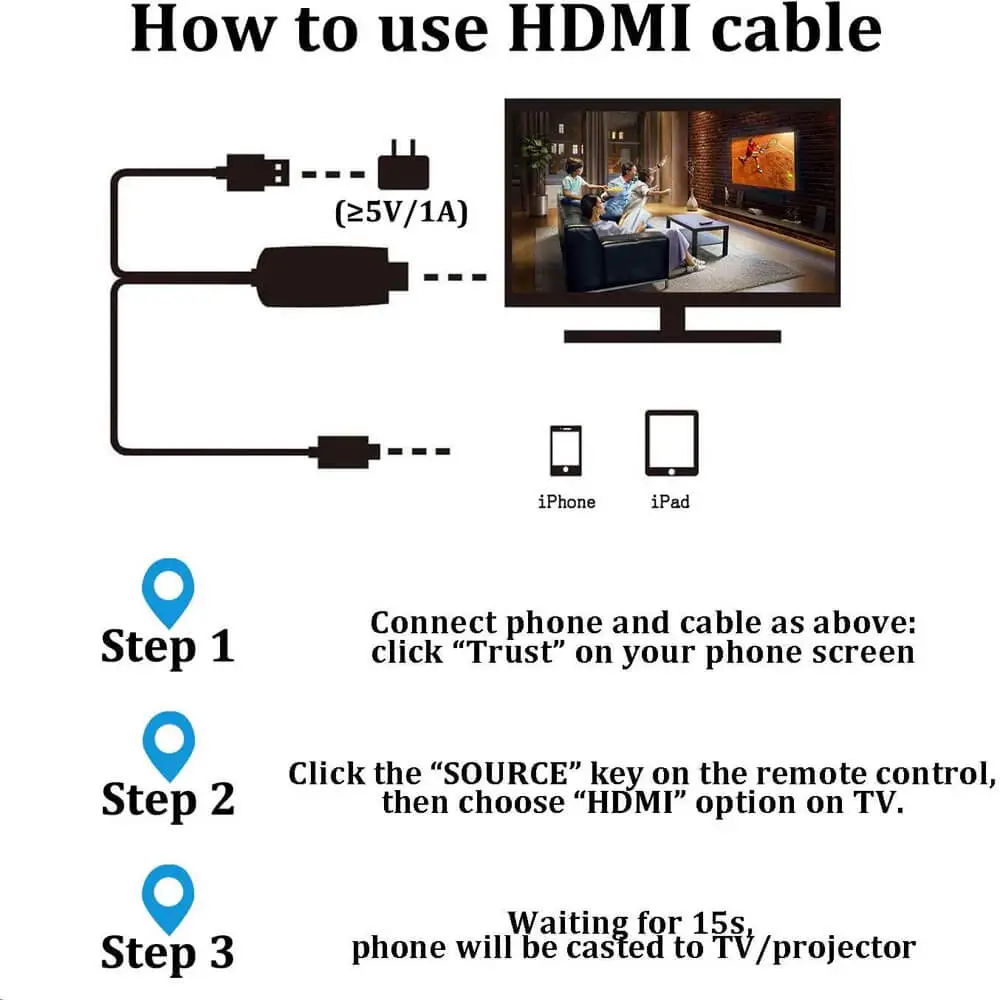 How to use HDMI cable

(≥5V/1A)

iPhone iPad

Step 1
Connect phone and cable as above: click “Trust” on your phone screen

Step 2
Click the “SOURCE” key on the remote control, then choose “HDMI” option on TV.

Step 3
Waiting for 15s, phone will be casted to TV/projector