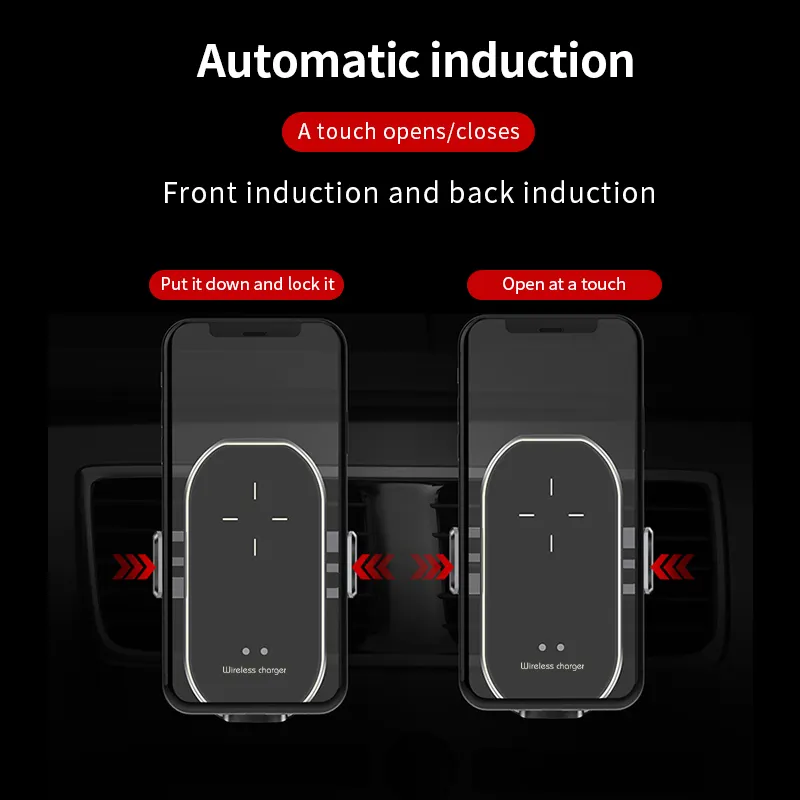 Automatic induction

A touch opens/closes

Front induction and back induction

Put it down and lock it

Open at a touch

Wireless charger

Wireless charger