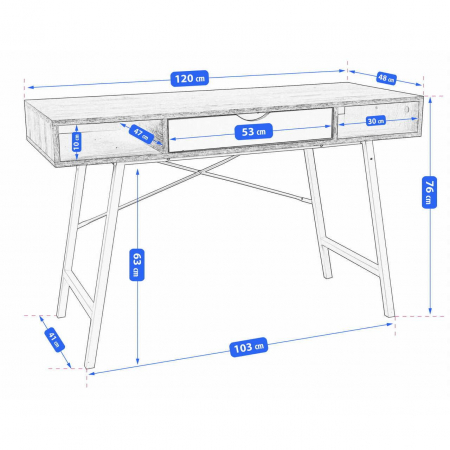 120 cm
48 cm
10 cm
47 cm
53 cm
30 cm
76 cm
63 cm
41 cm
103 cm