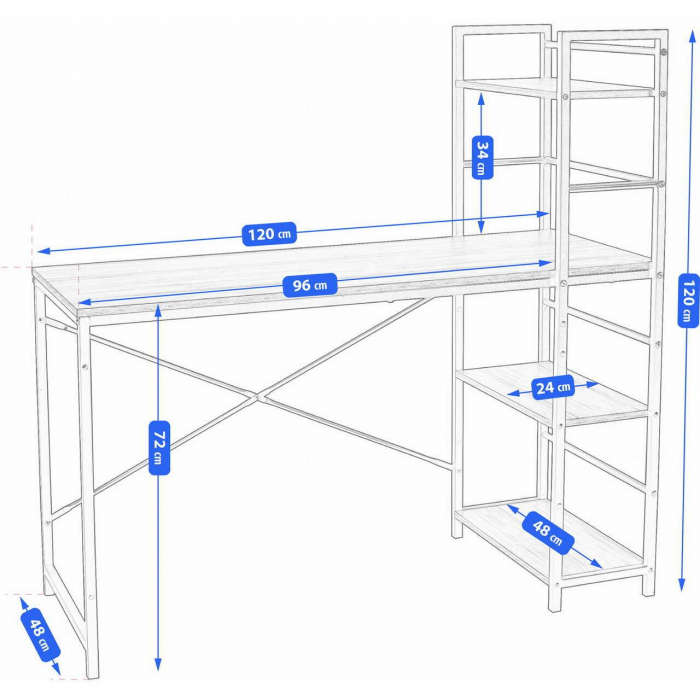 34 cm
120 cm
96 cm
120 cm
24 cm
72 cm
48 cm
48 cm