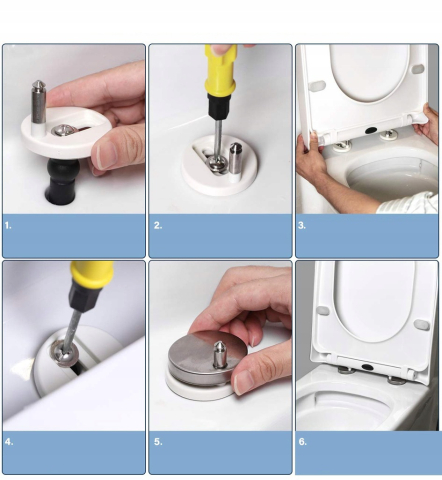 1.

2.

3.

4.

5.

6.