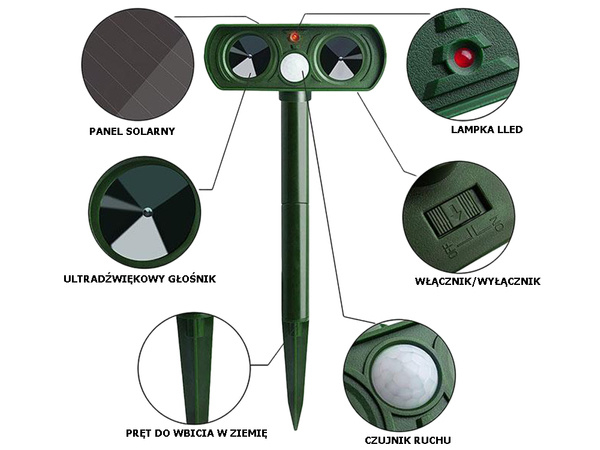 PANEL SOLARNY

LAMPKA LLED

ULTRADŹWIĘKOWY GŁOŚNIK

OFF ON

WŁĄCZNIK/WYŁĄCZNIK

PRĘT DO WBICIA W ZIEMIĘ

CZUJNIK RUCHU