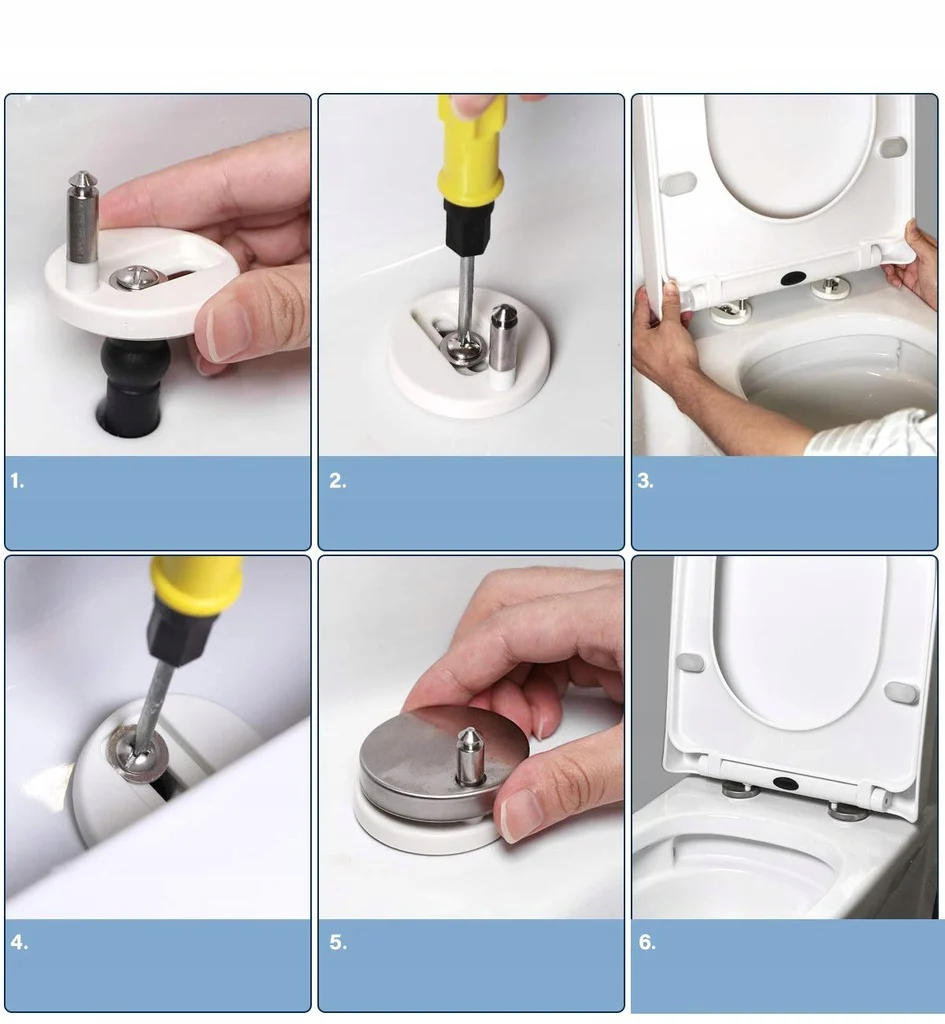 1.

2.

3.

4.

5.

6.