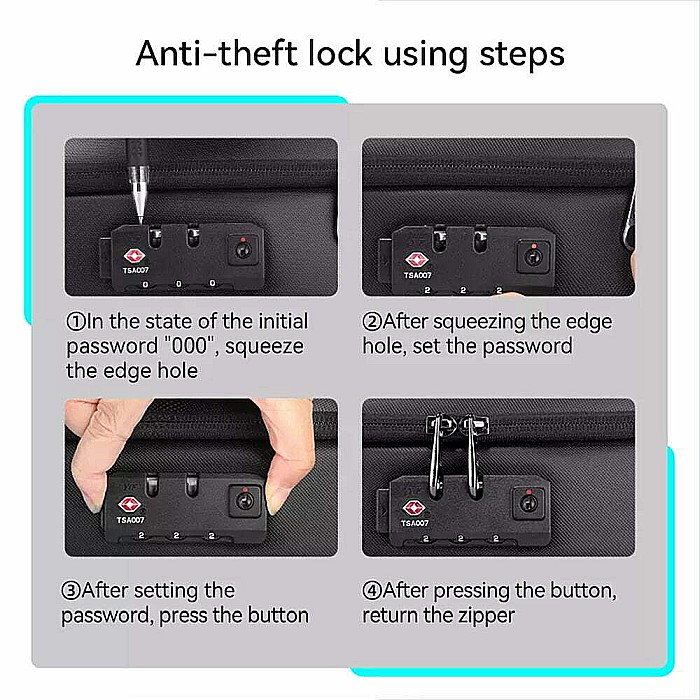 Anti-theft lock using steps

TSA007
0 0 0

①In the state of the initial password "000", squeeze the edge hole

TSA007
2 2 2

②After squeezing the edge hole, set the password

TSA007
2 2 2

③After setting the password, press the button

TSA007
2 2 2

④After pressing the button, return the zipper