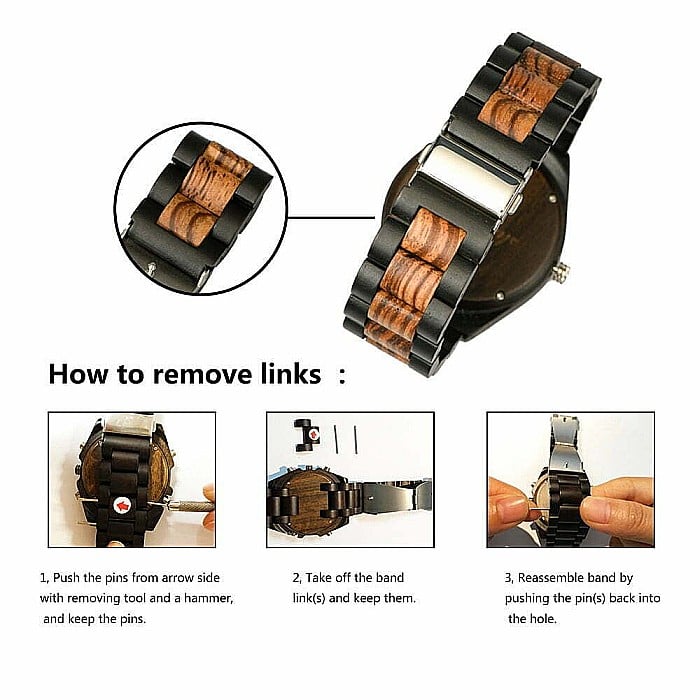 How to remove links :

1, Push the pins from arrow side with removing tool and a hammer, and keep the pins.

2, Take off the band link(s) and keep them.

3, Reassemble band by pushing the pin(s) back into the hole.