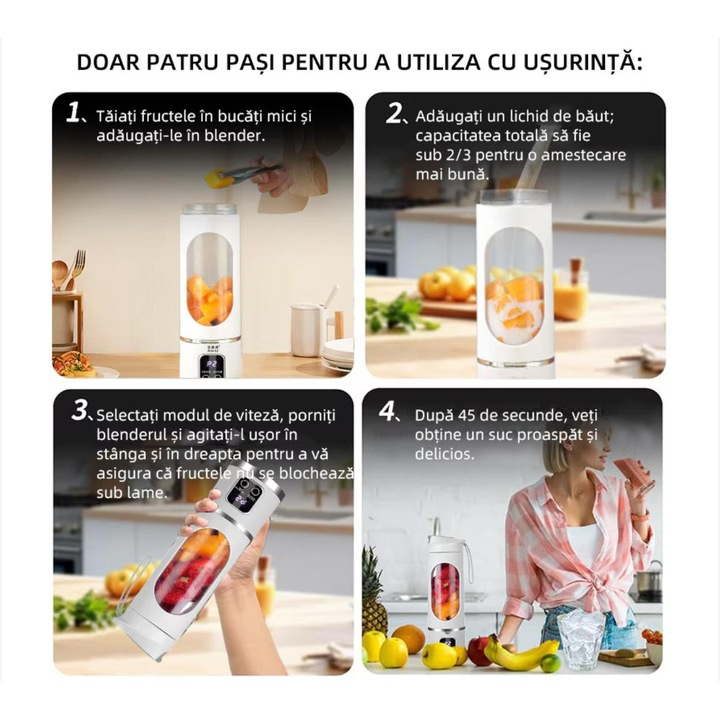 DOAR PATRU PAȘI PENTRU A UTILIZA CU UȘURINȚĂ:

1、Tăiați fructele în bucăți mici și adăugați-le în blender.

P2

2、Adăugați un lichid de băut; capacitatea totală să fie sub 2/3 pentru o amestecare mai bună.

3、Selectați modul de viteză, porniți blenderul și agitați-l ușor în stânga și în dreapta pentru a vă asigura că fructele nu se blochează sub lame.

4、După 45 de secunde, veți obține un suc proaspăt și delicios.