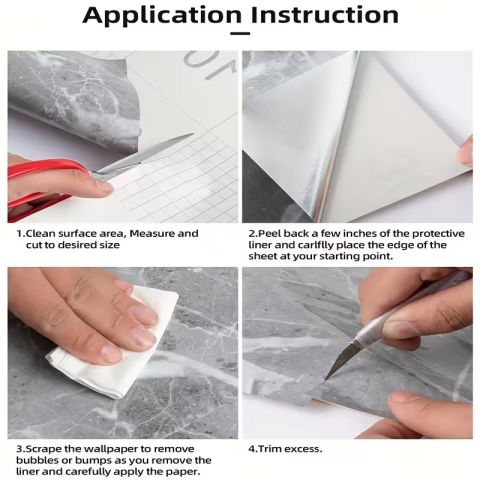 Application Instruction

1.Clean surface area, Measure and cut to desired size

2.Peel back a few inches of the protective liner and carlflly place the edge of the sheet at your starting point.

3.Scrape the wallpaper to remove bubbles or bumps as you remove the liner and carefully apply the paper.

4.Trim excess.