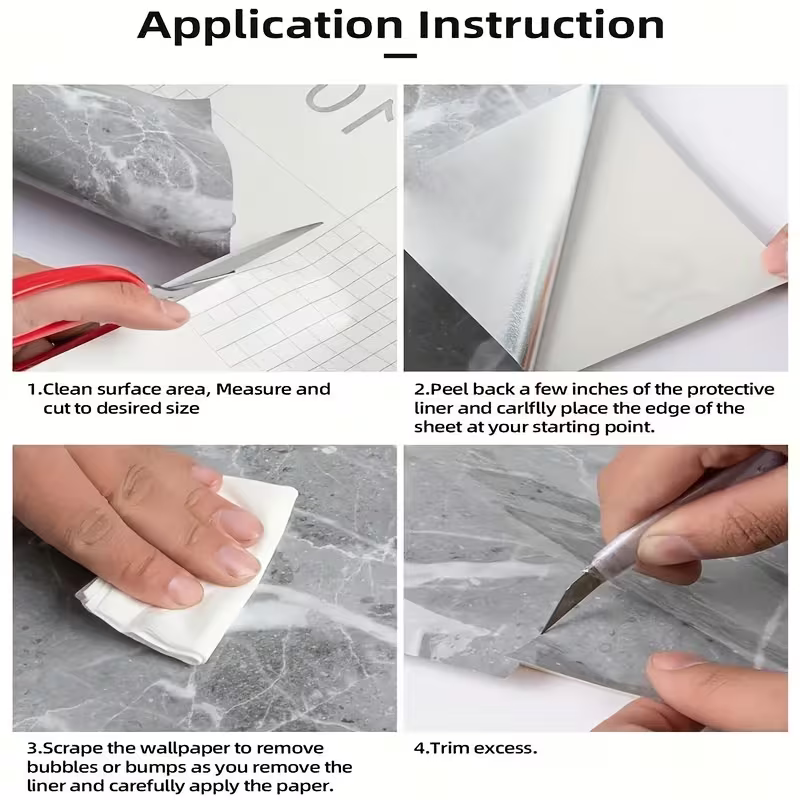 Application Instruction

1.Clean surface area, Measure and cut to desired size

2.Peel back a few inches of the protective liner and carlflly place the edge of the sheet at your starting point.

3.Scrape the wallpaper to remove bubbles or bumps as you remove the liner and carefully apply the paper.

4.Trim excess.