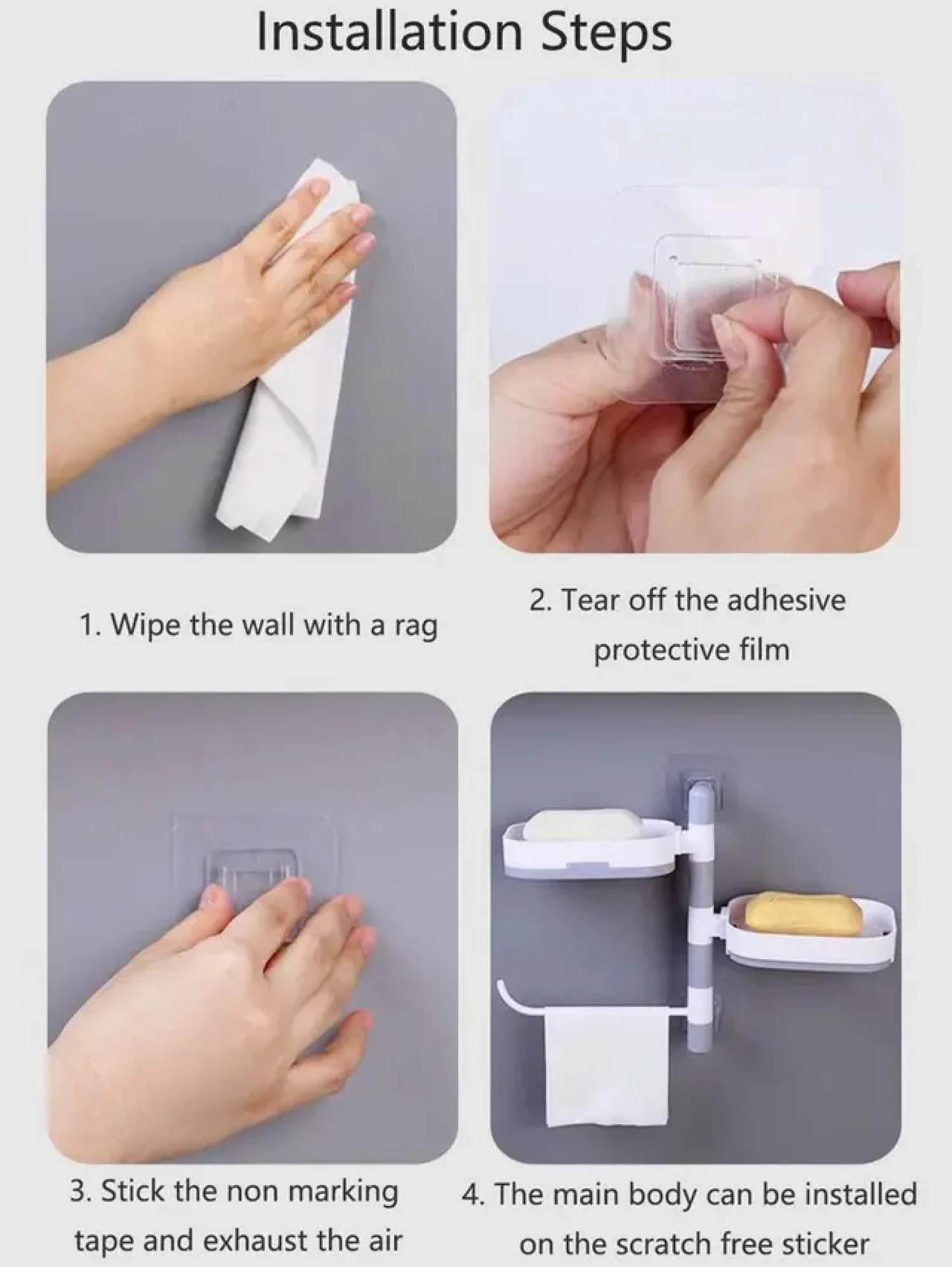 Installation Steps

1. Wipe the wall with a rag

2. Tear off the adhesive protective film

3. Stick the non marking tape and exhaust the air

4. The main body can be installed on the scratch free sticker