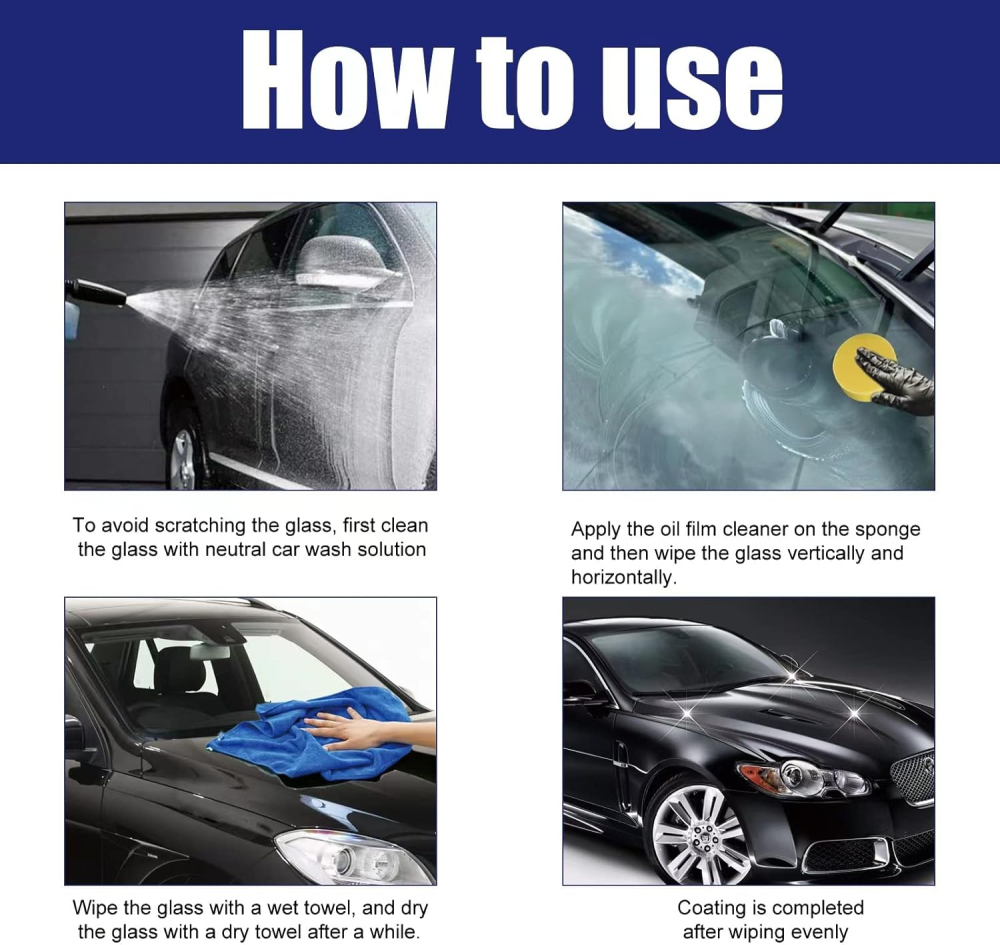 How to use

To avoid scratching the glass, first clean the glass with neutral car wash solution

Apply the oil film cleaner on the sponge and then wipe the glass vertically and horizontally.

Wipe the glass with a wet towel, and dry the glass with a dry towel after a while.

Coating is completed after wiping evenly