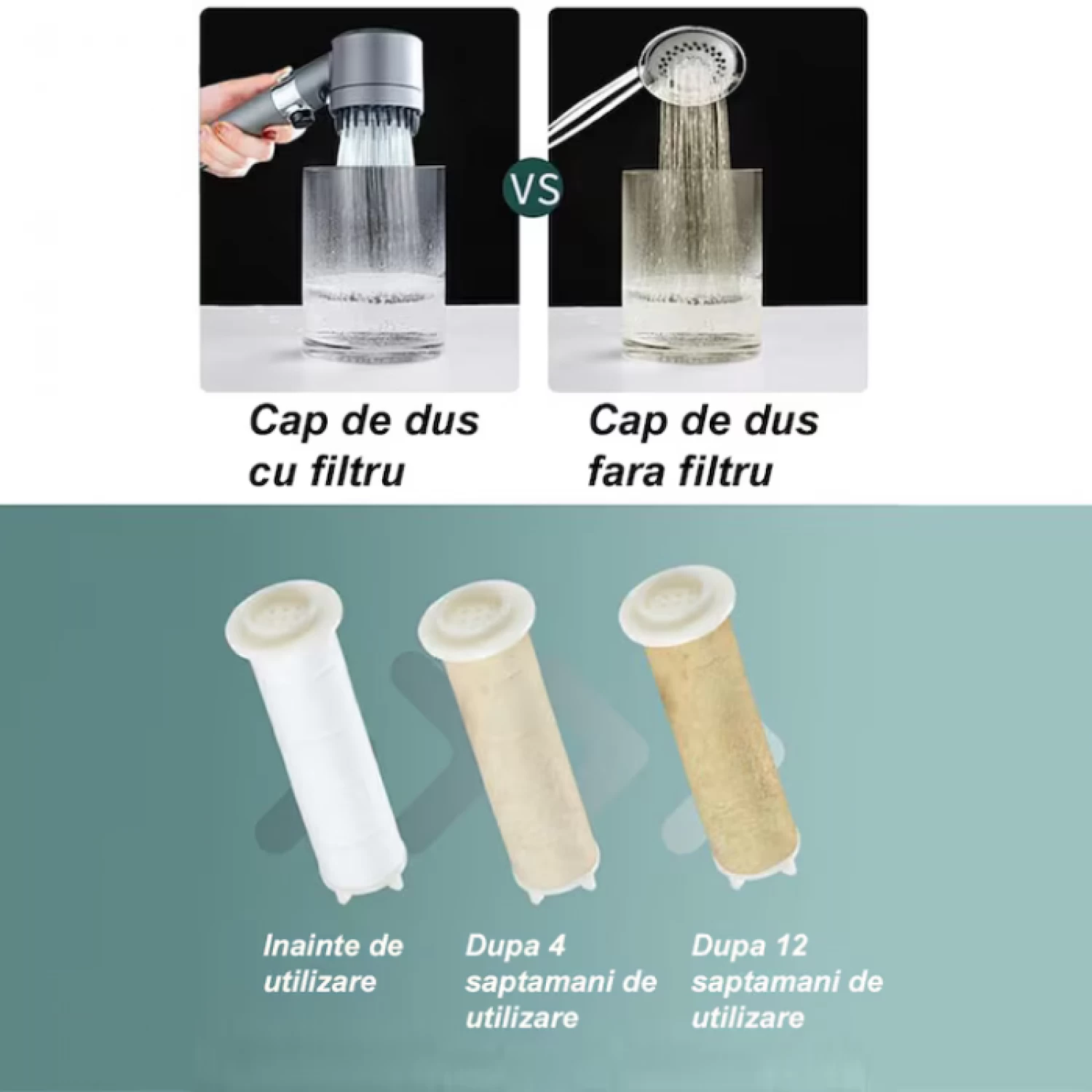 VS

Cap de dus cu filtru

Cap de dus fara filtru

Inainte de utilizare

Dupa 4 saptamani de utilizare

Dupa 12 saptamani de utilizare