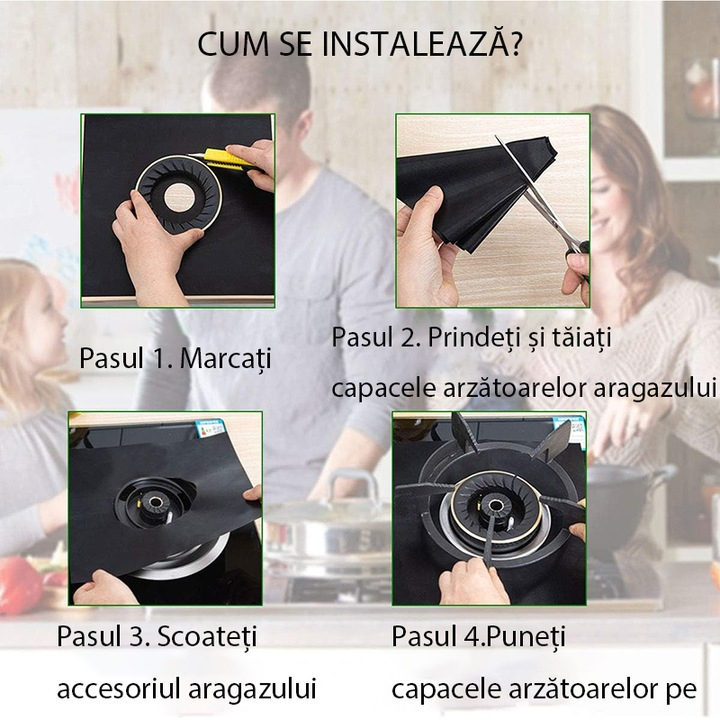 CUM SE INSTALEAZĂ?

Pasul 1. Marcați

Pasul 2. Prindeți și tăiați capacele arzătoarelor aragazului

Pasul 3. Scoateți accesoriul aragazului

Pasul 4.Puneți capacele arzătoarelor pe