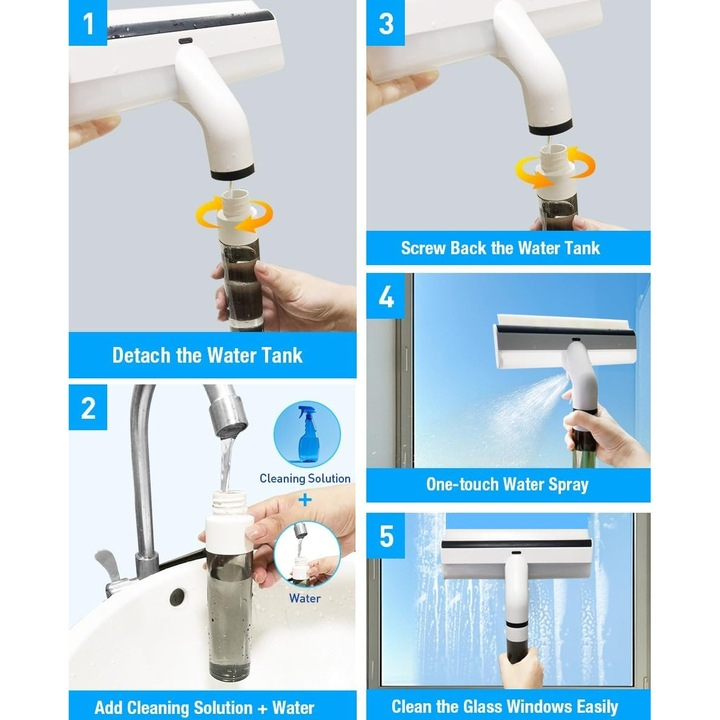 1

Detach the Water Tank

2

Cleaning Solution
+
Water

Add Cleaning Solution + Water

3

Screw Back the Water Tank

4

One-touch Water Spray

5

Clean the Glass Windows Easily