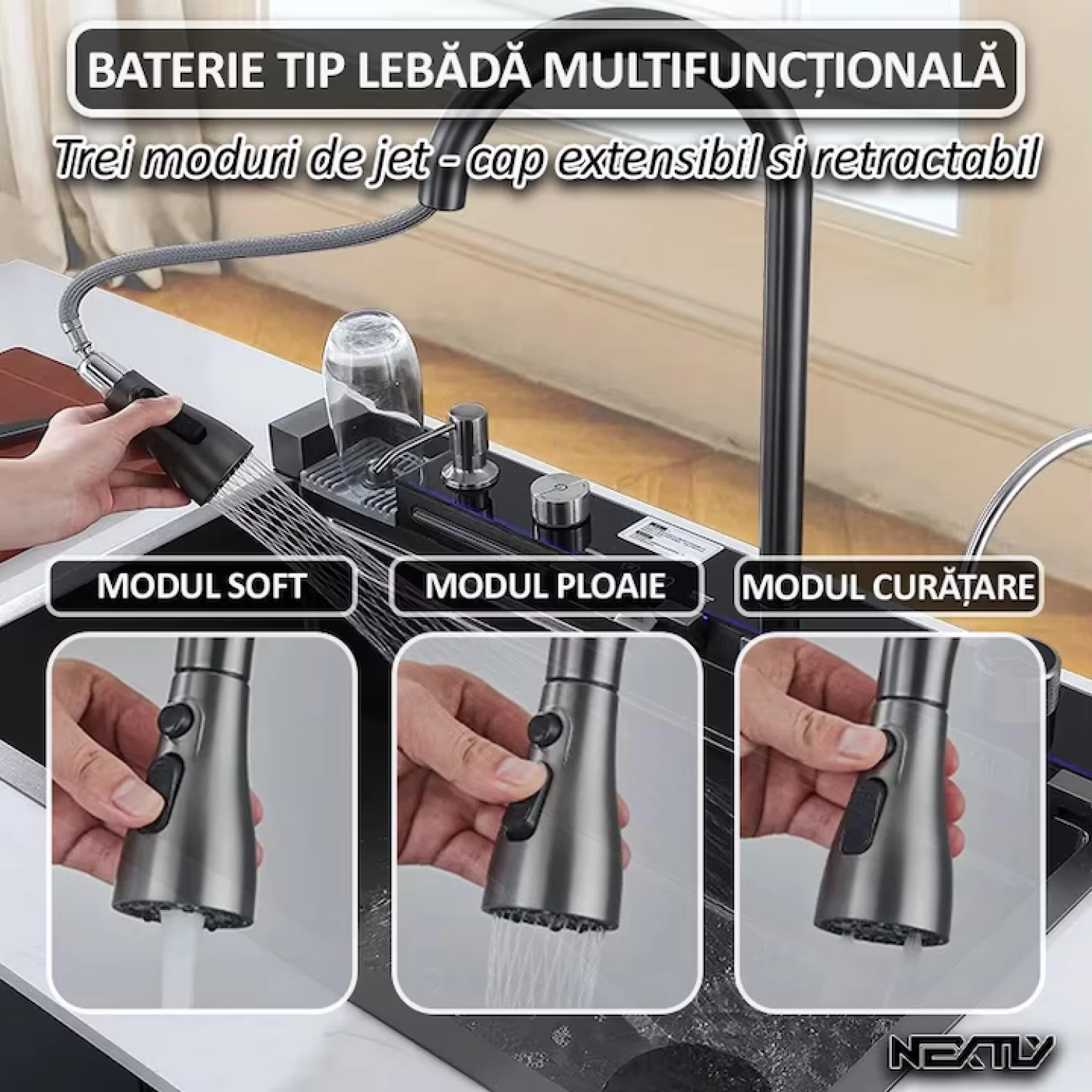 BATERIE TIP LEBĂDĂ MULTIFUNCȚIONALĂ

Trei moduri de jet - cap extensibil si retractabil

MODUL SOFT

MODUL PLOAIE

MODUL CURĂȚARE

NEXTLY