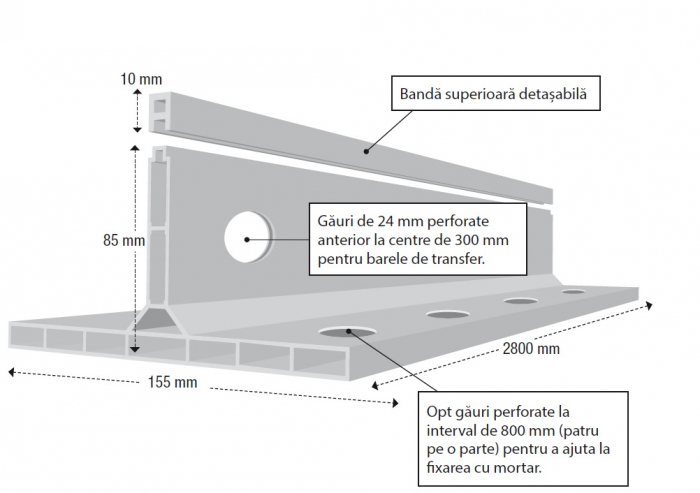 10 mm

Bandă superioară detașabilă

85 mm

Găuri de 24 mm perforate anterior la centre de 300 mm pentru barele de transfer.

2800 mm

155 mm

Opt găuri perforate la interval de 800 mm (patru pe o parte) pentru a ajuta la fixarea cu mortar.