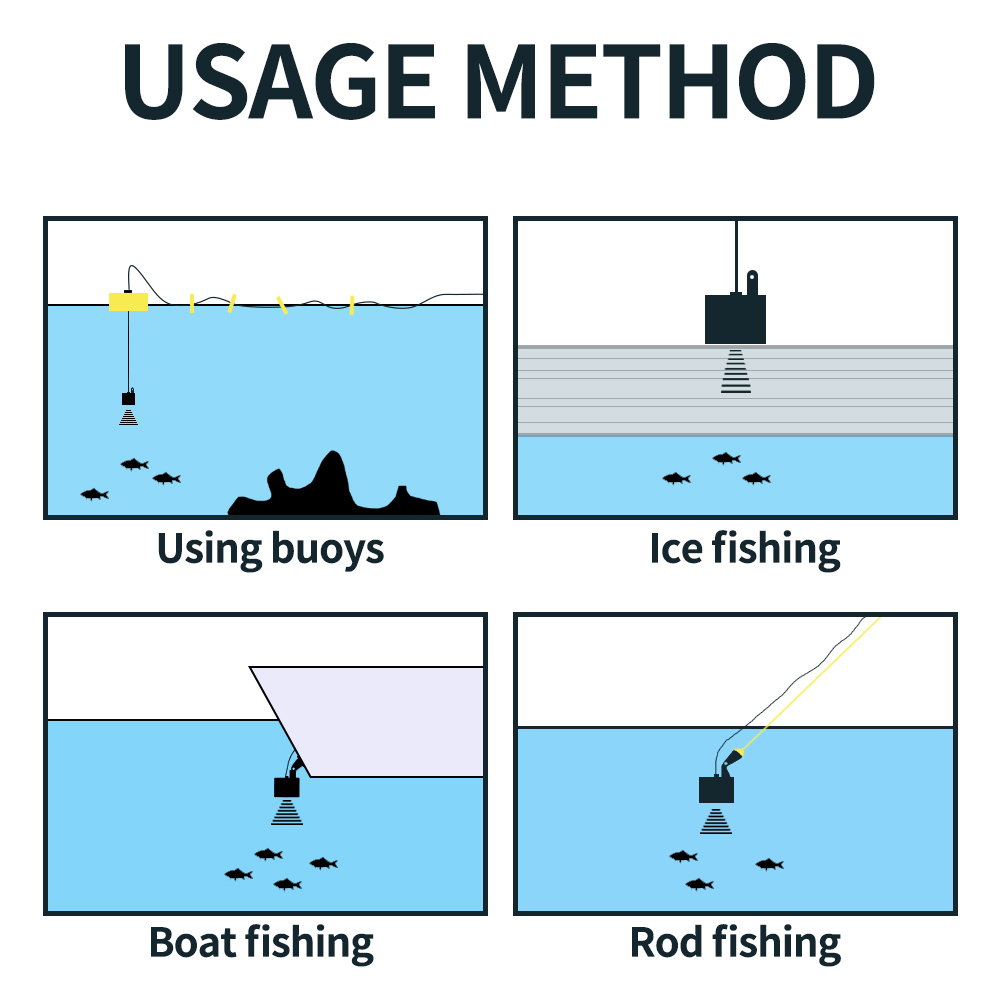 USAGE METHOD

Using buoys

Ice fishing

Boat fishing

Rod fishing