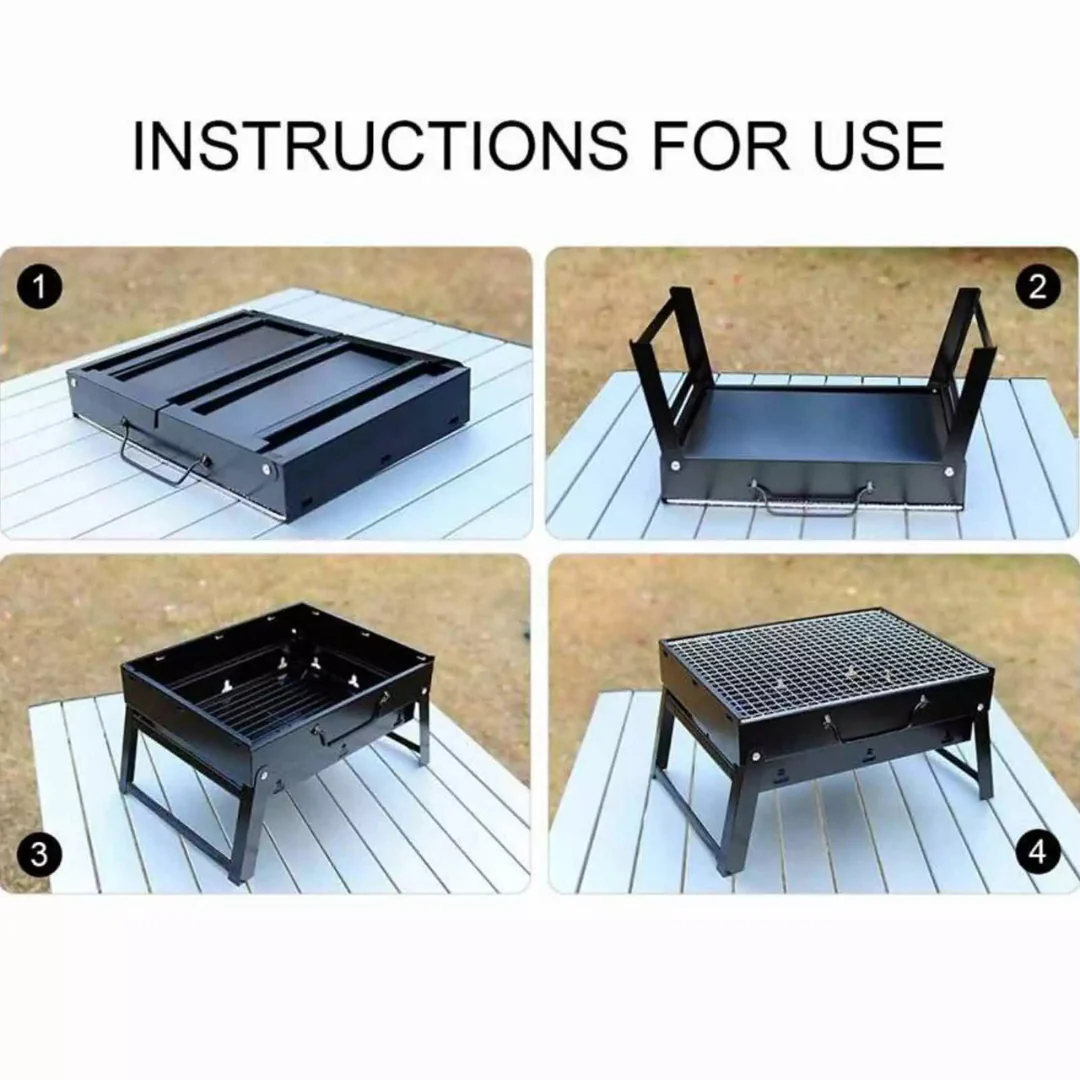 INSTRUCTIONS FOR USE

1

2

3

4