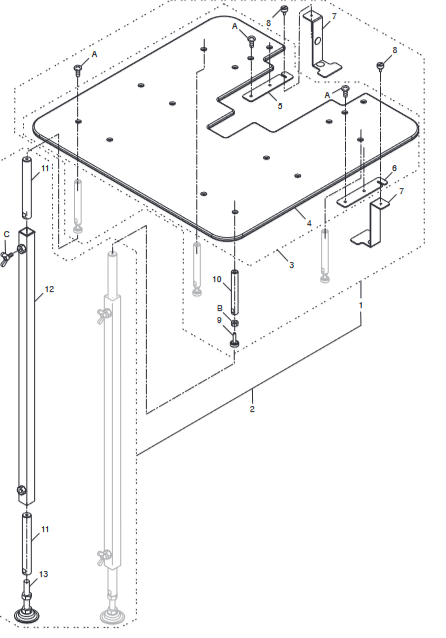 8
7
A
A
8
5
A
6
7
11
4
C
3
12
10
B
9
1
2
11
13