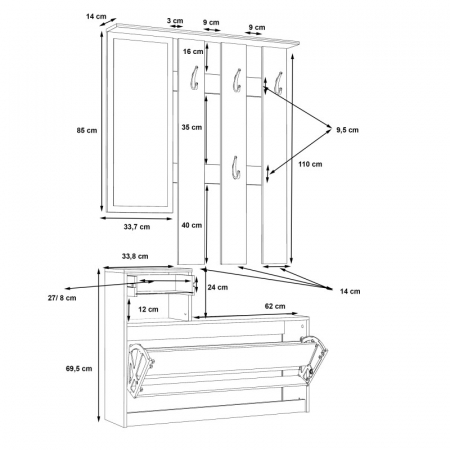 14 cm
3 cm
9 cm
9 cm
16 cm
85 cm
35 cm
9,5 cm
110 cm
33,7 cm
40 cm
33,8 cm
27/ 8 cm
24 cm
14 cm
12 cm
62 cm
69,5 cm