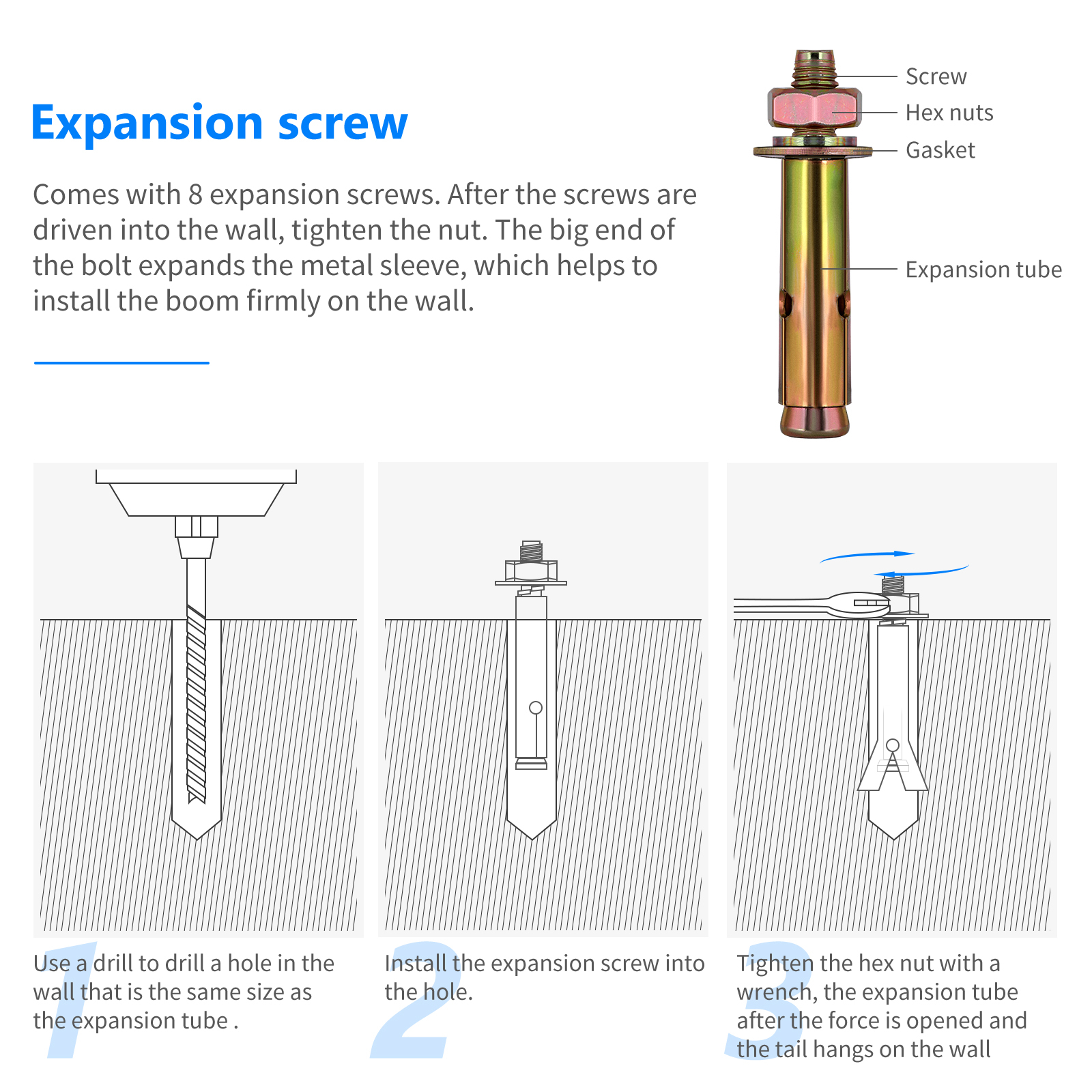 Expansion screw

Comes with 8 expansion screws. After the screws are driven into the wall, tighten the nut. The big end of the bolt expands the metal sleeve, which helps to install the boom firmly on the wall.

Screw
Hex nuts
Gasket
Expansion tube

1
Use a drill to drill a hole in the wall that is the same size as the expansion tube .

2
Install the expansion screw into the hole.

3
Tighten the hex nut with a wrench, the expansion tube after the force is opened and the tail hangs on the wall