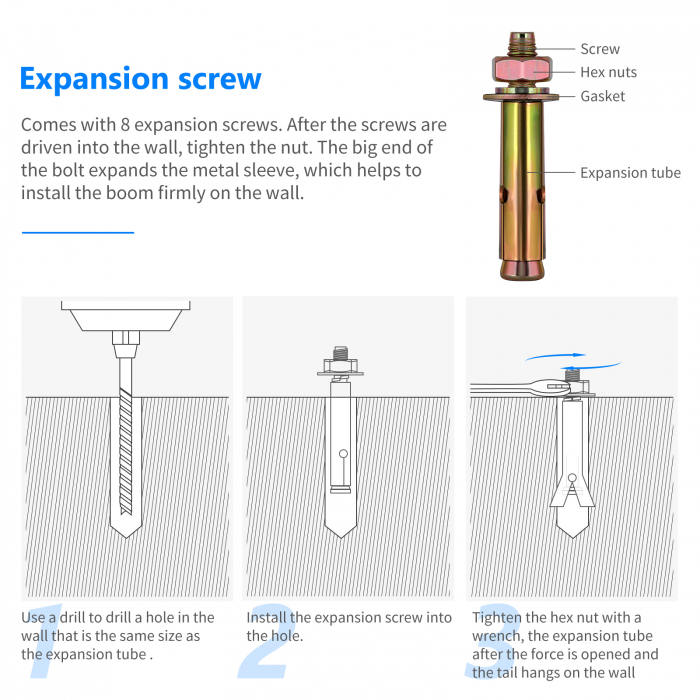 Expansion screw

Comes with 8 expansion screws. After the screws are driven into the wall, tighten the nut. The big end of the bolt expands the metal sleeve, which helps to install the boom firmly on the wall.

Screw
Hex nuts
Gasket
Expansion tube

1
Use a drill to drill a hole in the wall that is the same size as the expansion tube .

2
Install the expansion screw into the hole.

3
Tighten the hex nut with a wrench, the expansion tube after the force is opened and the tail hangs on the wall