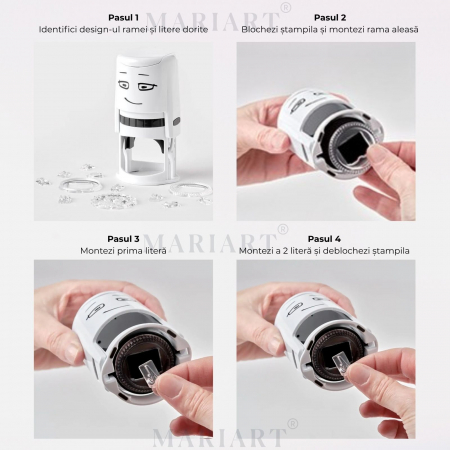 Pasul 1
Identifici design-ul ramei și litere dorite

MARIART®

Pasul 2
Blochezi ștampila și montezi rama aleasă

Pasul 3
Montezi prima literă

MARIART®

Pasul 4
Montezi a 2 literă și deblochezi ștampila

MARIART®