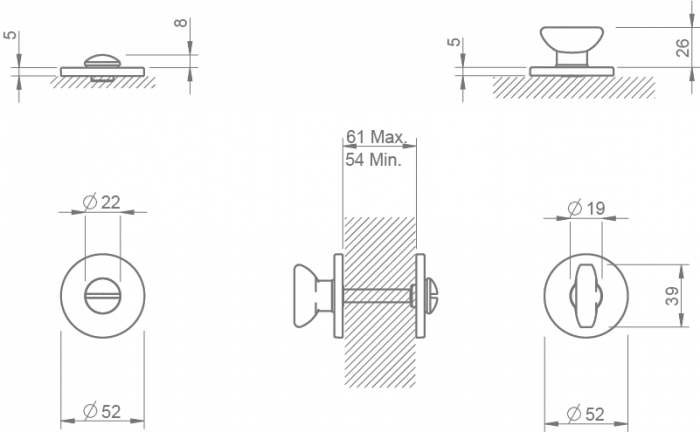 5

8

5

26

61 Max.
54 Min.

$\varnothing$ 22

$\varnothing$ 19

39

$\varnothing$ 52

$\varnothing$ 52