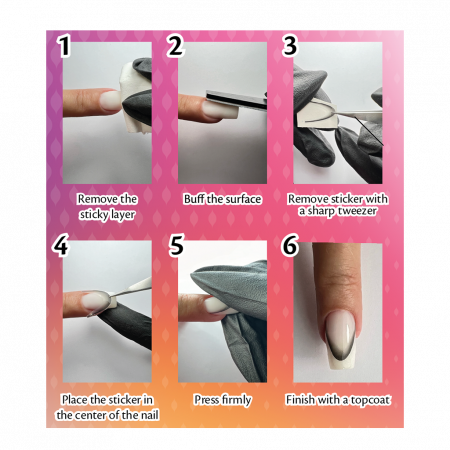 1

Remove the sticky layer

2

Buff the surface

3

Remove sticker with a sharp tweezer

4

Place the sticker in the center of the nail

5

Press firmly

6

Finish with a topcoat