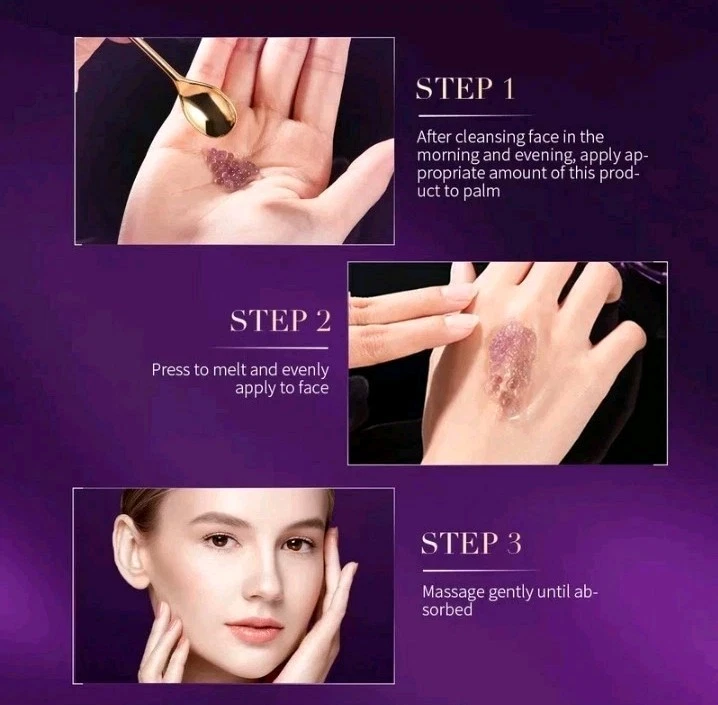 STEP 1

After cleansing face in the morning and evening, apply appropriate amount of this product to palm

STEP 2

Press to melt and evenly apply to face

STEP 3

Massage gently until absorbed