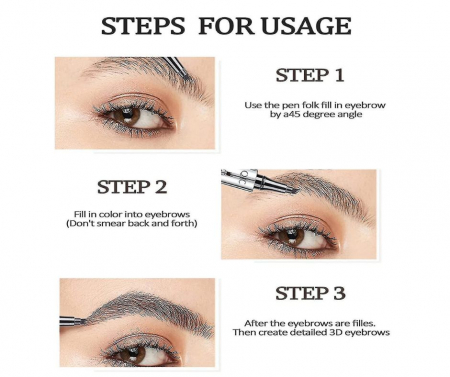 STEPS FOR USAGE

STEP 1

Use the pen folk fill in eyebrow by a45 degree angle

STEP 2

Fill in color into eyebrows (Don't smear back and forth)

STEP 3

After the eyebrows are filles. Then create detailed 3D eyebrows