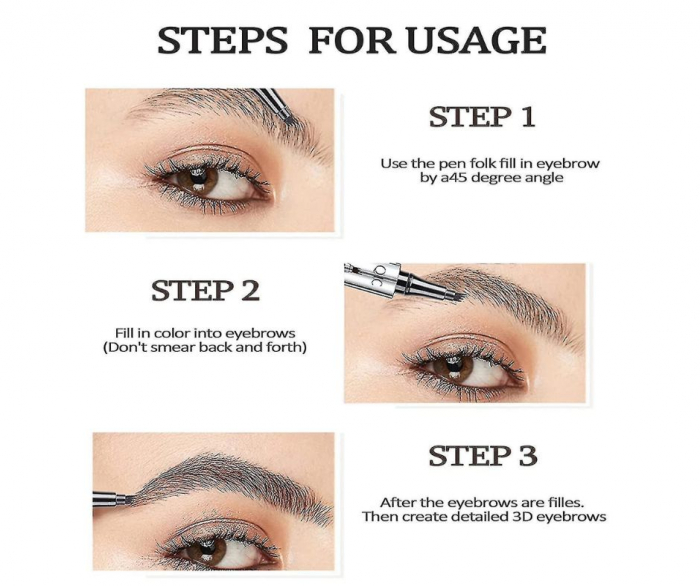 STEPS FOR USAGE

STEP 1

Use the pen folk fill in eyebrow by a45 degree angle

STEP 2

Fill in color into eyebrows (Don't smear back and forth)

STEP 3

After the eyebrows are filles. Then create detailed 3D eyebrows