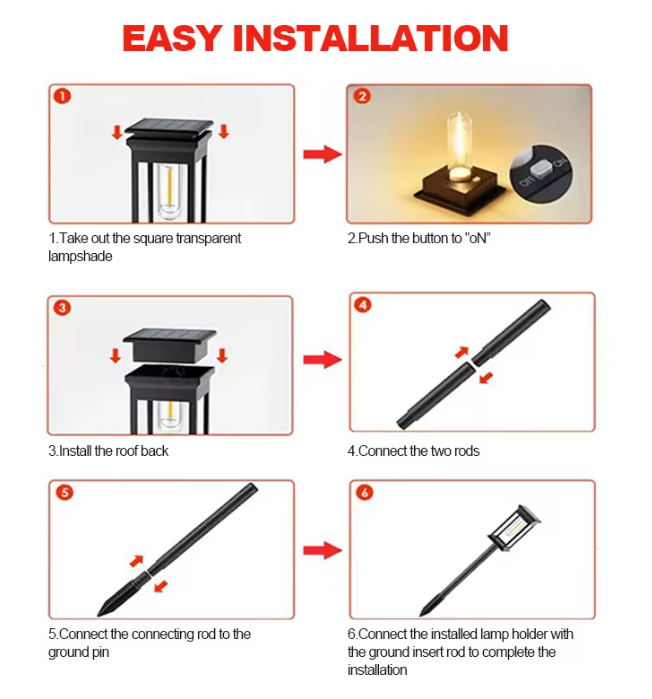 EASY INSTALLATION

1

1.Take out the square transparent lampshade

2

OFF ON

2.Push the button to "oN"

3

3.Install the roof back

4

4.Connect the two rods

5

5.Connect the connecting rod to the ground pin

6

6.Connect the installed lamp holder with the ground insert rod to complete the installation