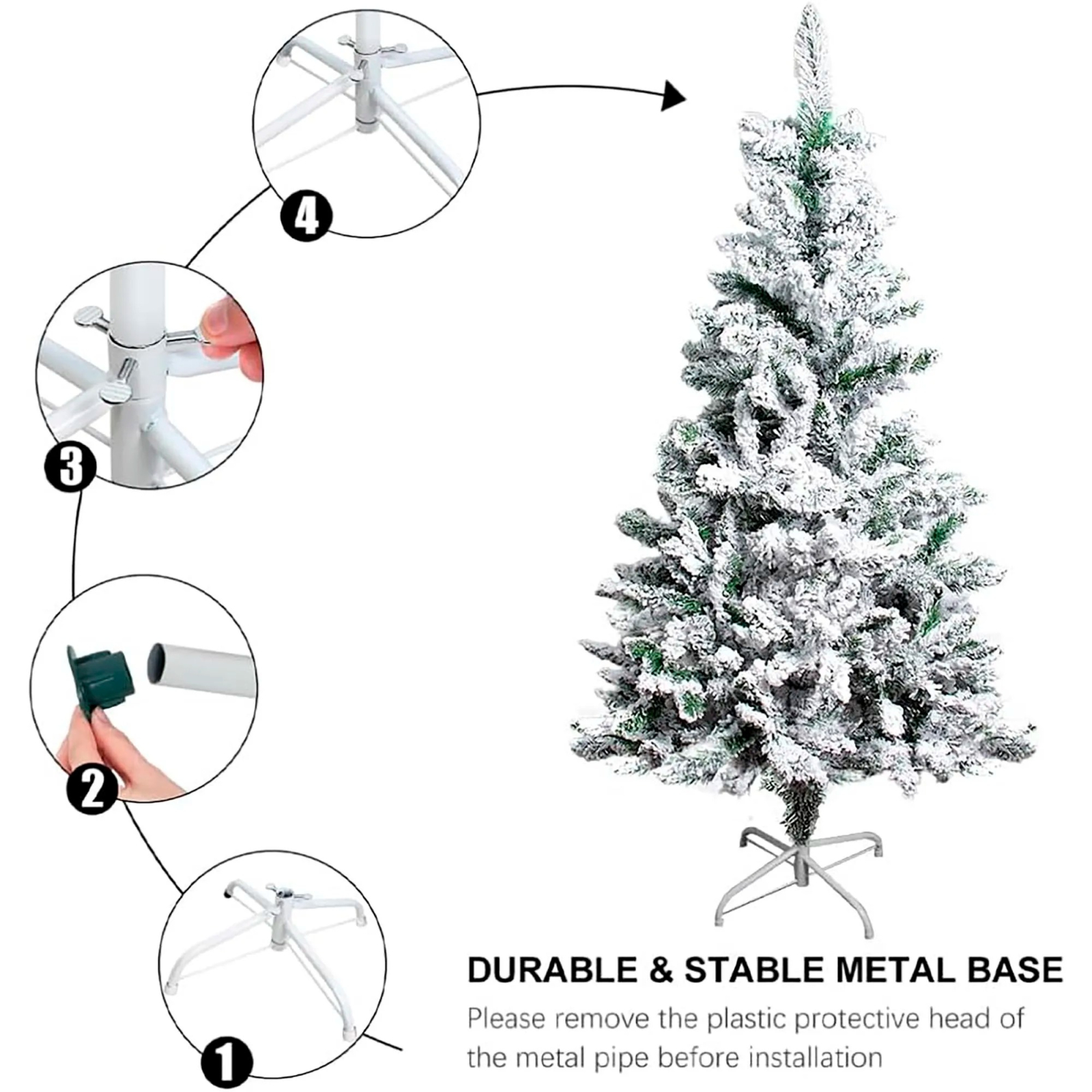 4

3

2

1

DURABLE & STABLE METAL BASE

Please remove the plastic protective head of the metal pipe before installation