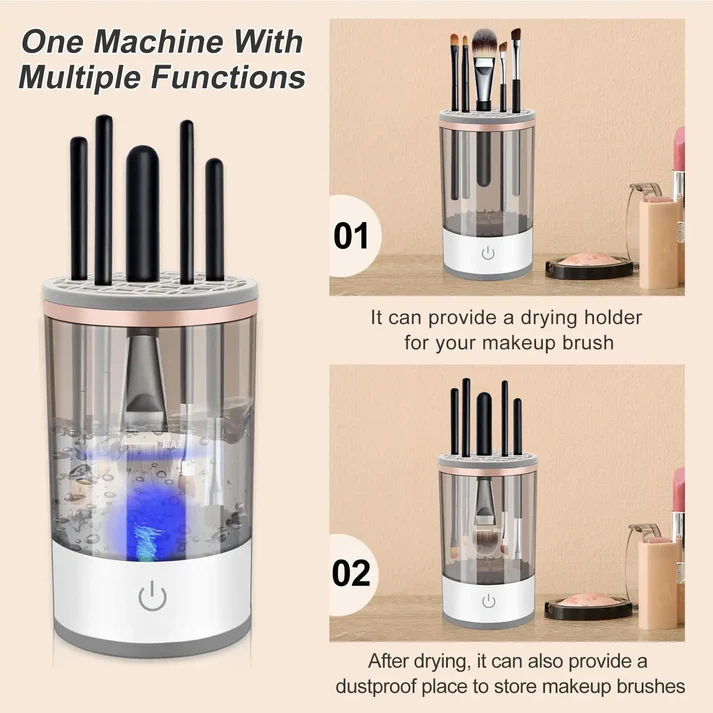 One Machine With Multiple Functions

01

It can provide a drying holder for your makeup brush

02

After drying, it can also provide a dustproof place to store makeup brushes