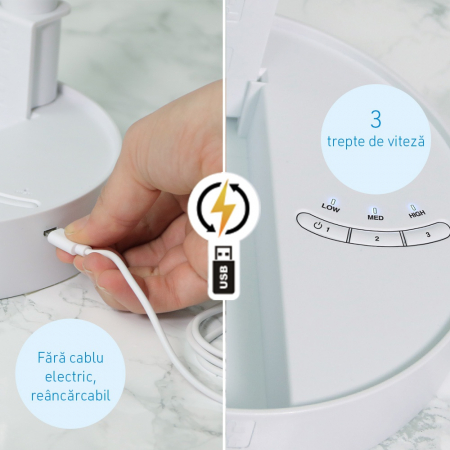 3
trepte de viteză

LOW
MED
HIGH
1
2
3

USB

Fără cablu electric, reâncărcabil