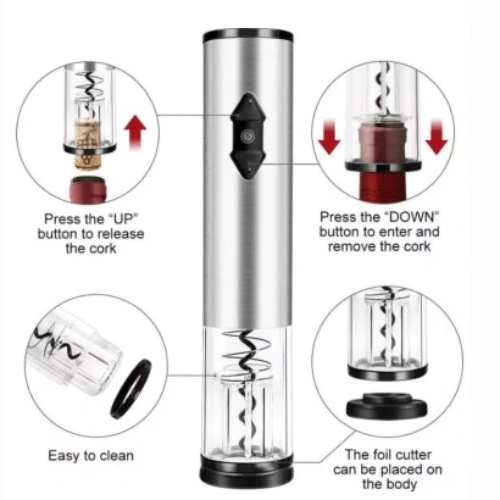 Press the "UP" button to release the cork

Press the "DOWN" button to enter and remove the cork

Easy to clean

The foil cutter can be placed on the body