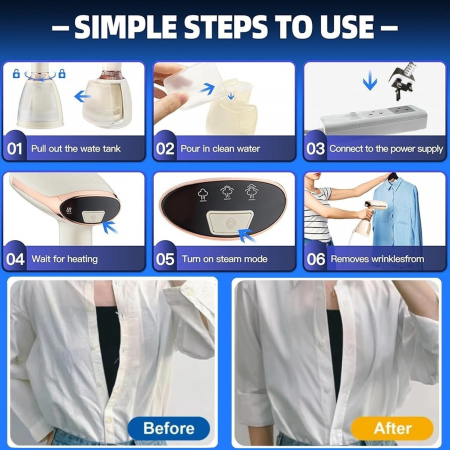 – SIMPLE STEPS TO USE –

01 Pull out the wate tank

02 Pour in clean water

03 Connect to the power supply

04 Wait for heating

05 Turn on steam mode

06 Removes wrinklesfrom

Before

After